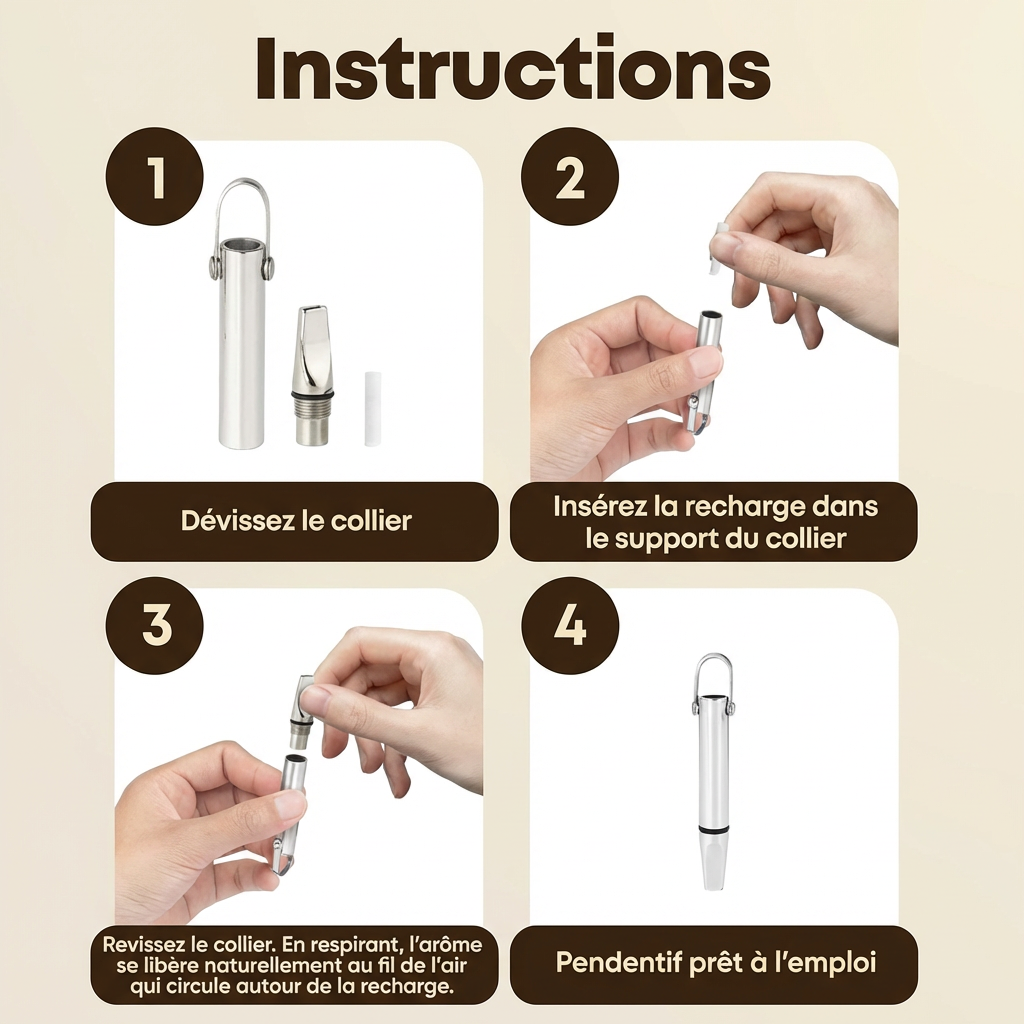 Instructions

1

Dévissez le collier

2

Insérez la recharge dans le support du collier

3

Revissez le collier. En respirant, l'arôme se libère naturellement au fil de l'air qui circule autour de la recharge.

4

Pendentif prêt à l'emploi